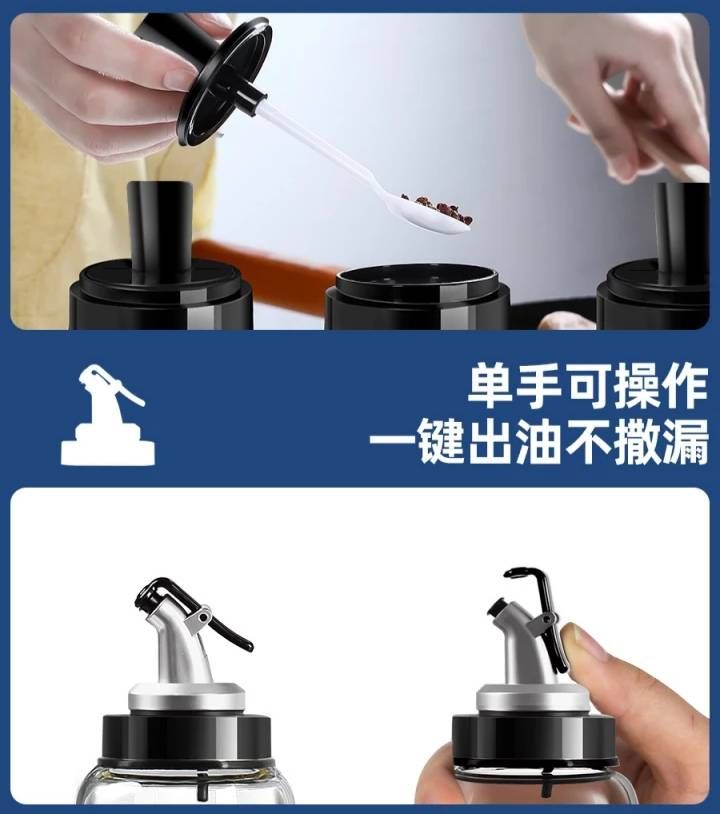 单手可操作
一键出油不撒漏