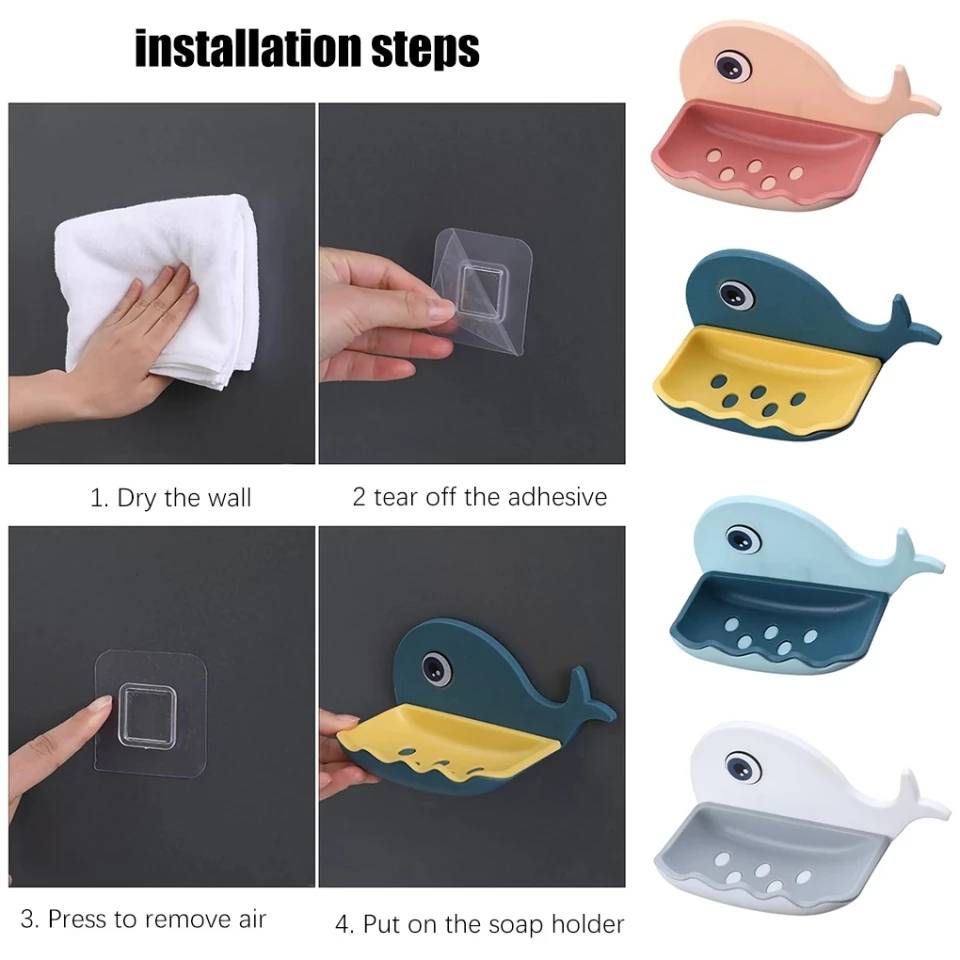 installation steps

1. Dry the wall

2 tear off the adhesive

3. Press to remove air

4. Put on the soap holder