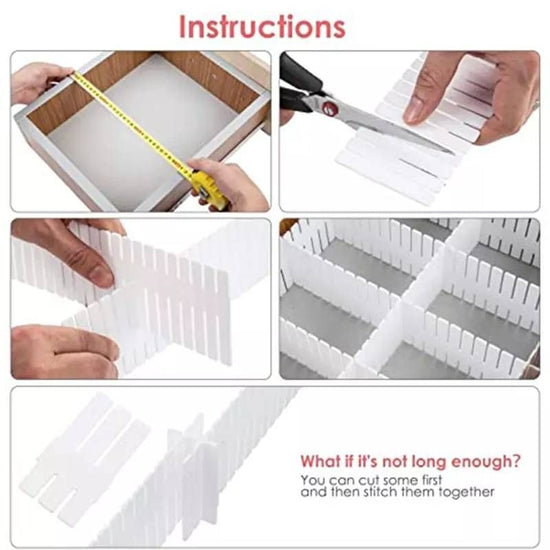 Instructions

What if it's not long enough?
You can cut some first and then stitch them together