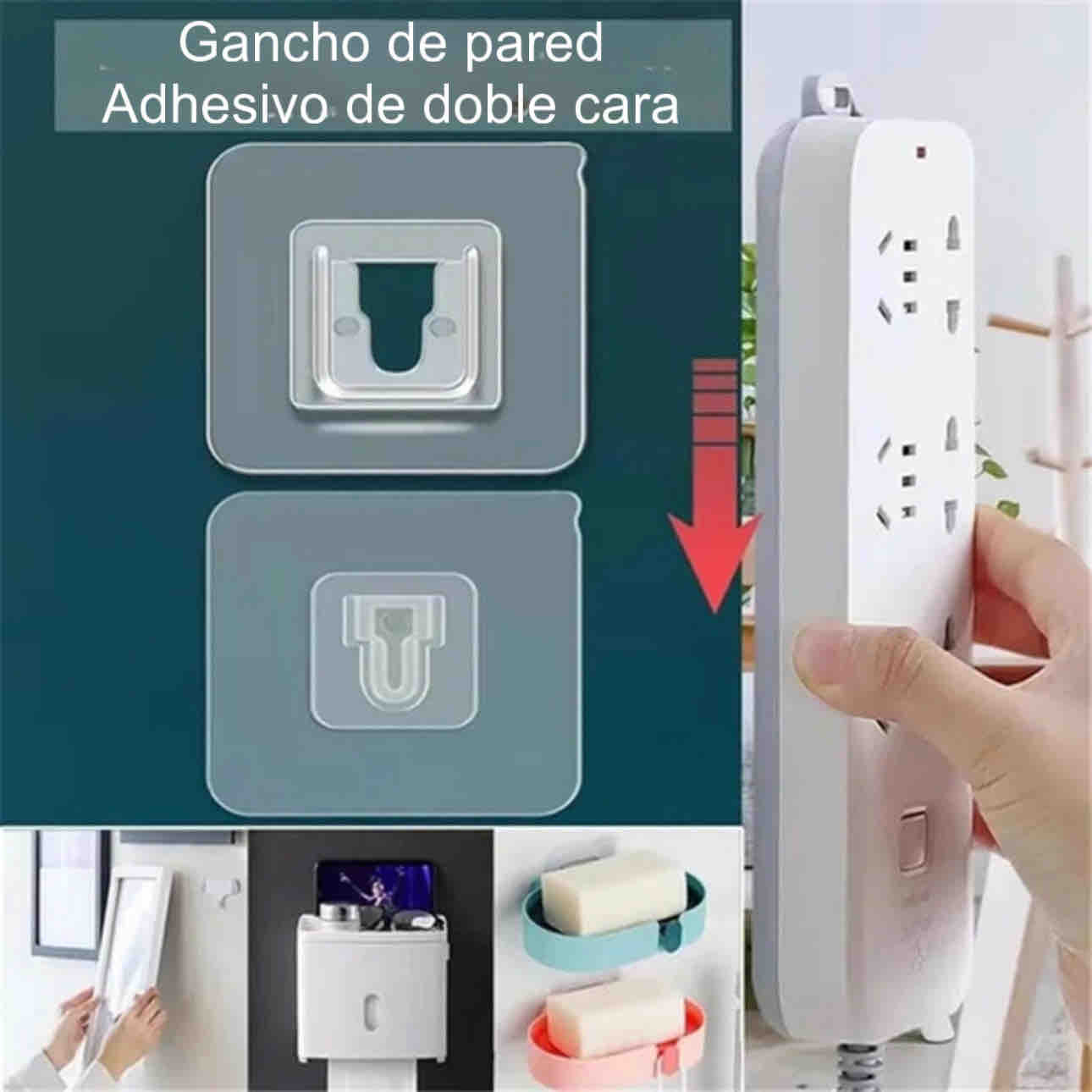 Gancho de pared
Adhesivo de doble cara