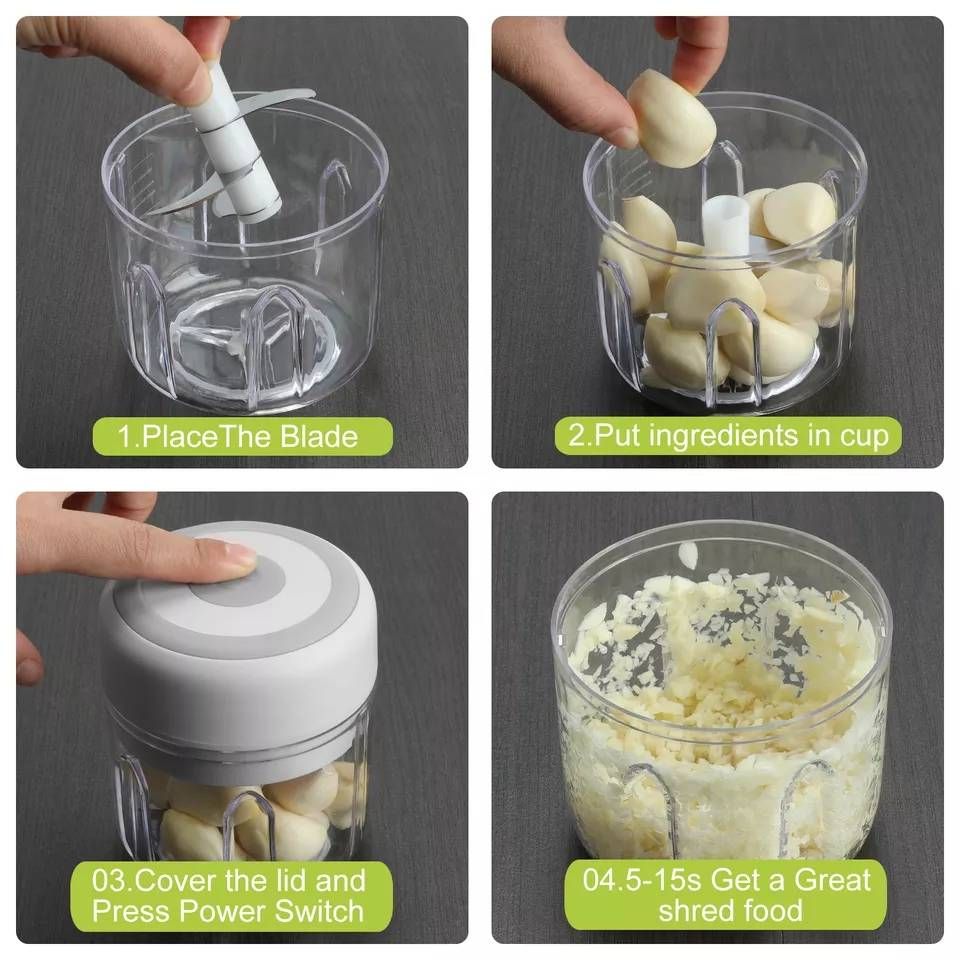 1.PlaceThe Blade

2.Put ingredients in cup

03.Cover the lid and Press Power Switch

04.5-15s Get a Great shred food