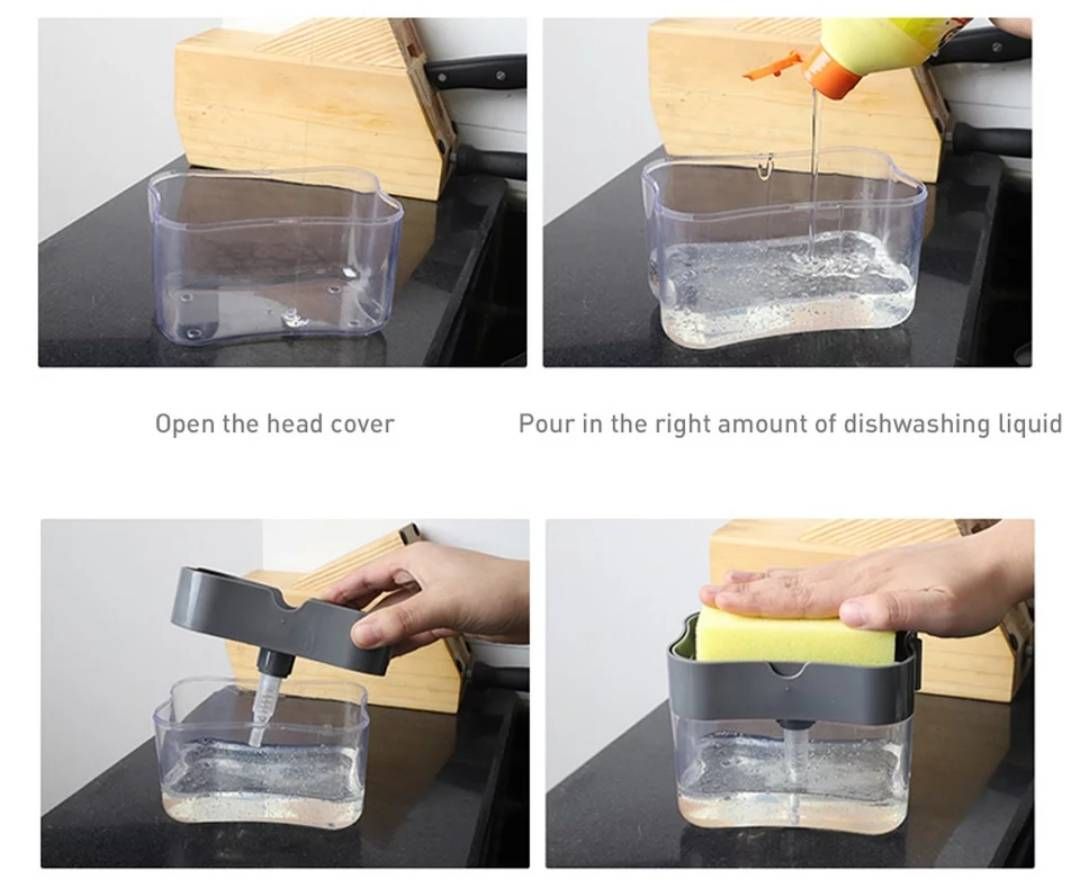 Open the head cover

Pour in the right amount of dishwashing liquid